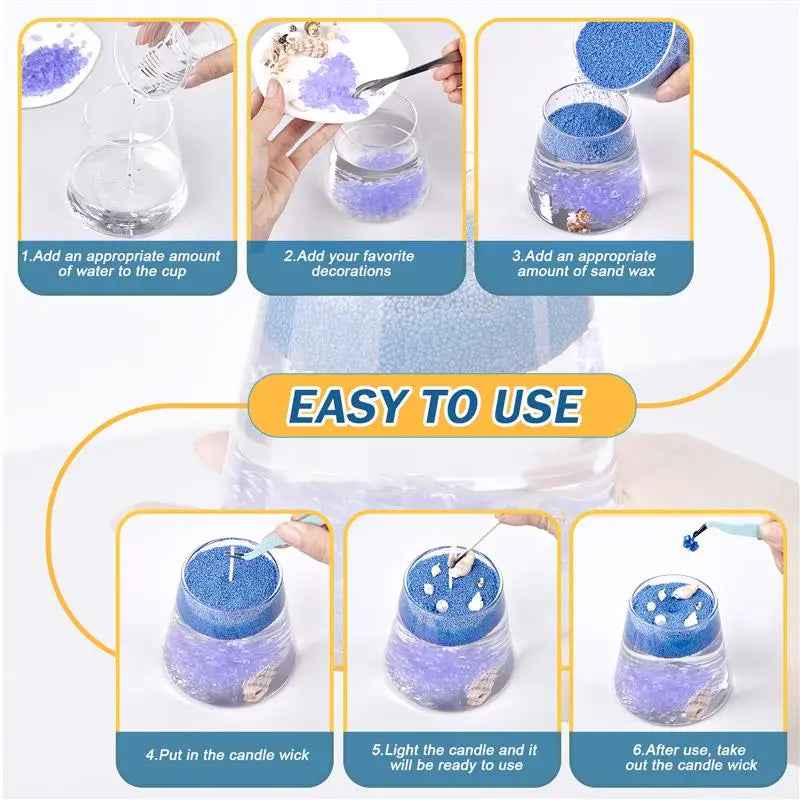 1.Add an appropriate amount of water to the cup

2.Add your favorite decorations

3.Add an appropriate amount of sand wax

EASY TO USE

4.Put in the candle wick

5.Light the candle and it will be ready to use

6.After use, take out the candle wick