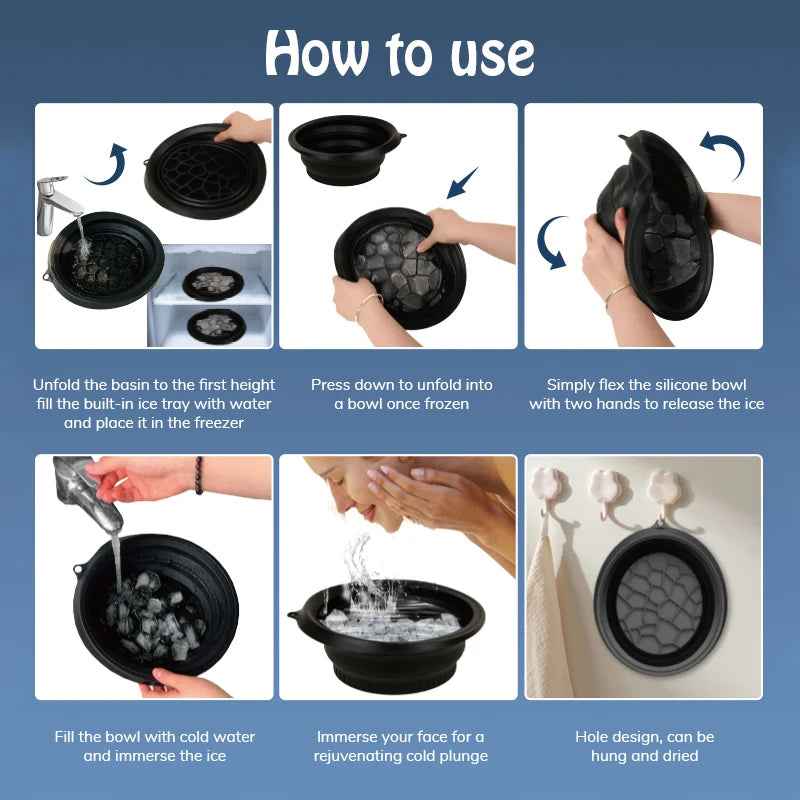 How to use

Unfold the basin to the first height fill the built-in ice tray with water and place it in the freezer

Press down to unfold into a bowl once frozen

Simply flex the silicone bowl with two hands to release the ice

Fill the bowl with cold water and immerse the ice

Immerse your face for a rejuvenating cold plunge

Hole design, can be hung and dried