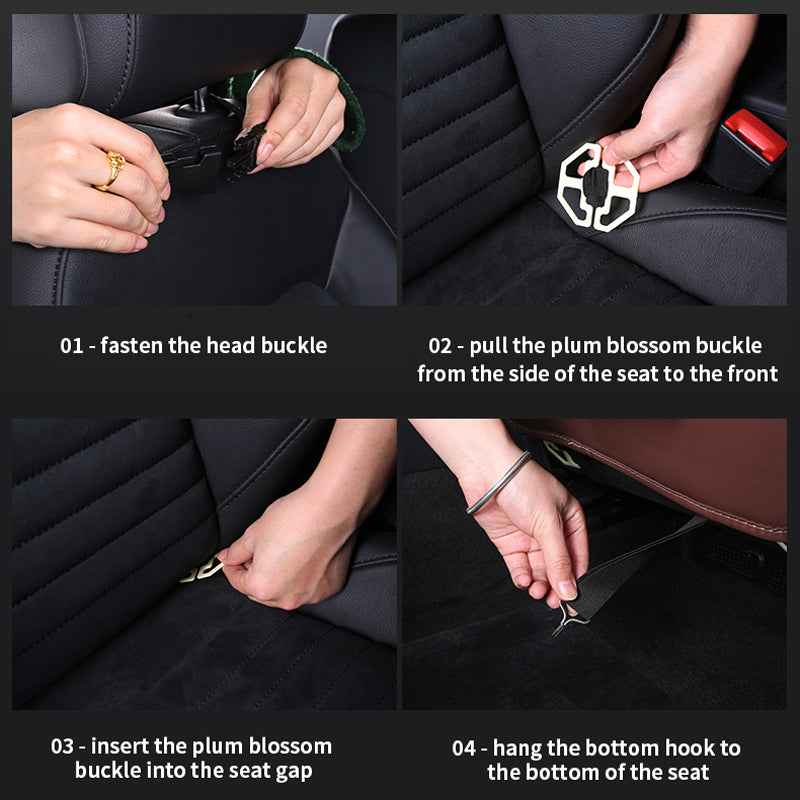 01 - fasten the head buckle

02 - pull the plum blossom buckle from the side of the seat to the front

03 - insert the plum blossom buckle into the seat gap

04 - hang the bottom hook to the bottom of the seat