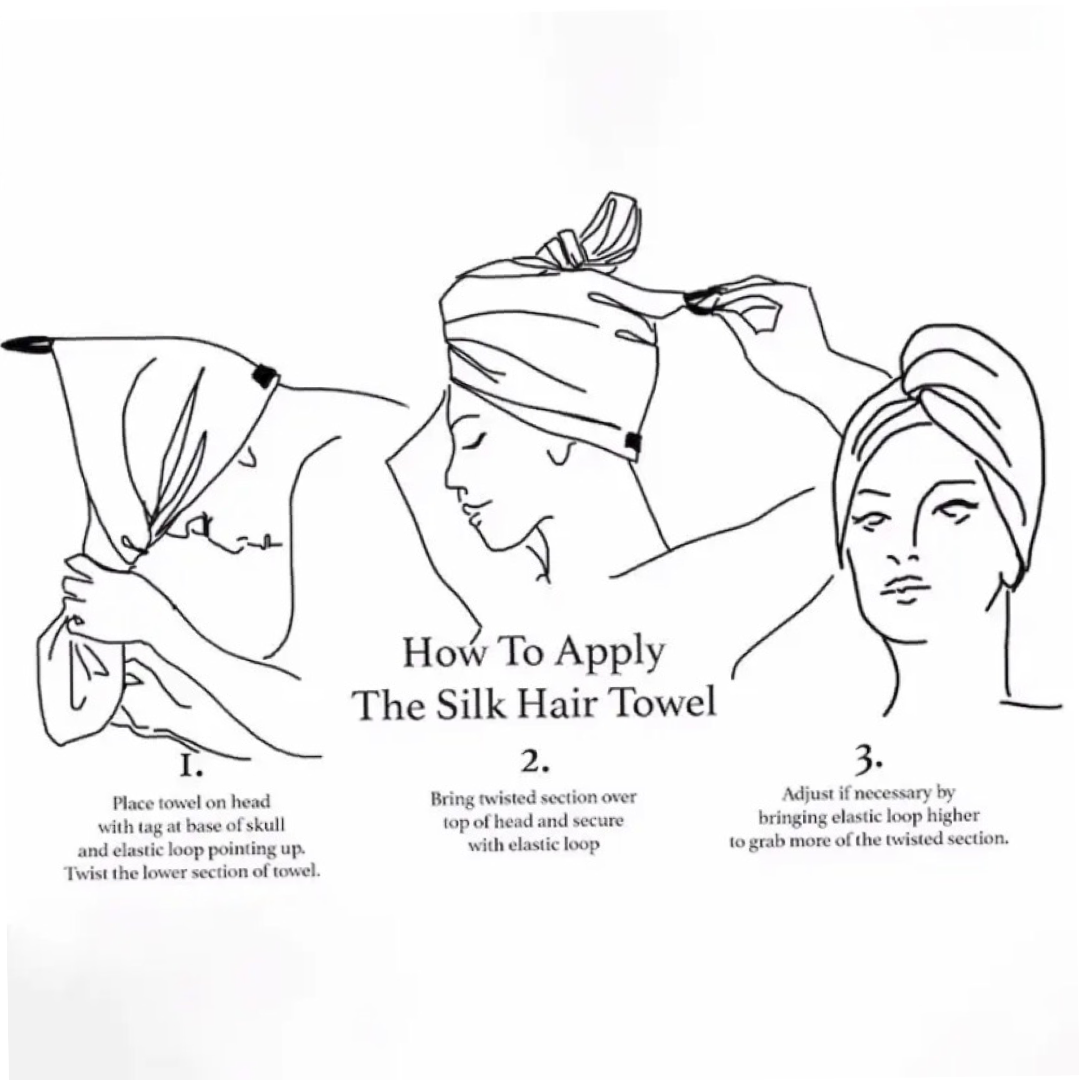 How To Apply
The Silk Hair Towel

1.
Place towel on head with tag at base of skull and elastic loop pointing up. Twist the lower section of towel.

2.
Bring twisted section over top of head and secure with elastic loop

3.
Adjust if necessary by bringing elastic loop higher to grab more of the twisted section.